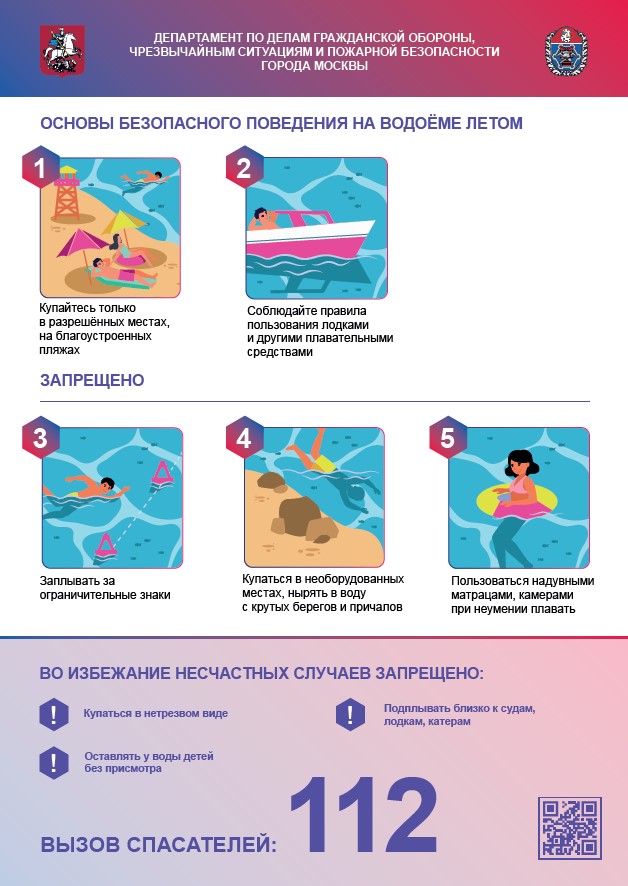 ДЕПАРТАМЕНТ ПО ДЕЛАМ ГРАЖДАНСКОЙ ОБОРОНЫ, ЧРЕЗВЫЧАЙНЫМ СИТУАЦИЯМ И ПОЖАРНОЙ БЕЗОПАСНОСТИ ГОРОДА МОСКВЫ

ОСНОВЫ БЕЗОПАСНОГО ПОВЕДЕНИЯ НА ВОДОЁМЕ ЛЕТОМ

1

Купайтесь только в разрешённых местах, на благоустроенных пляжах

2

Соблюдайте правила пользования лодками и другими плавательными средствами

ЗАПРЕЩЕНО

3

Заплывать за ограничительные знаки

4

Купаться в необорудованных местах, нырять в воду с крутых берегов и причалов

5

Пользоваться надувными матрацами, камерами при неумении плавать

ВО ИЗБЕЖАНИЕ НЕСЧАСТНЫХ СЛУЧАЕВ ЗАПРЕЩЕНО:

!

Купаться в нетрезвом виде

!

Подплывать близко к судам, лодкам, катерам

!

Оставлять у воды детей без присмотра

ВЫЗОВ СПАСАТЕЛЕЙ: 112